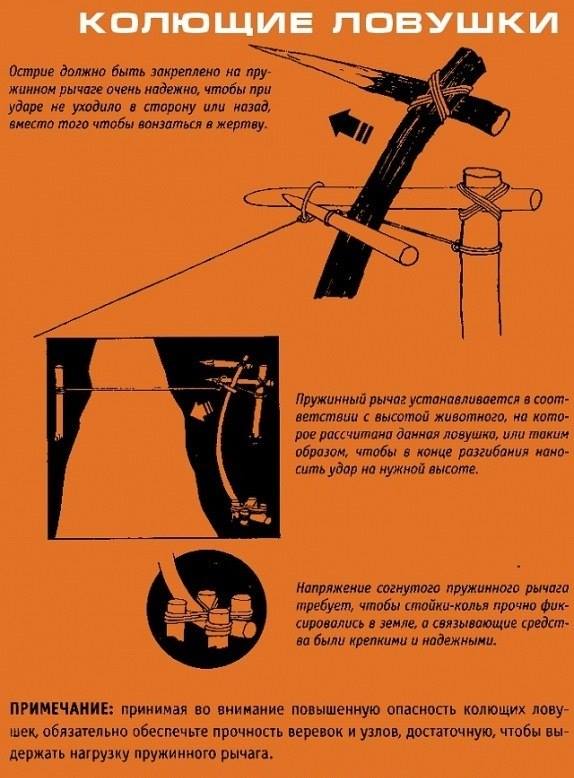 КОЛЮЩИЕ ЛОВУШКИ

Острие должно быть закреплено на пружинном рычаге очень надежно, чтобы при ударе не уходило в сторону или назад, вместо того чтобы вонзаться в жертву.

Пружинный рычаг устанавливается в соответствии с высотой животного, на которое рассчитана данная ловушка, или таким образом, чтобы в конце разгибания наносить удар на нужной высоте.

Напряжение согнутого пружинного рычага требует, чтобы стойки-колья прочно фиксировались в земле, а связывающие средства были крепкими и надежными.

ПРИМЕЧАНИЕ: принимая во внимание повышенную опасность колющих ловушек, обязательно обеспечьте прочность веревок и узлов, достаточную, чтобы выдержать нагрузку пружинного рычага.