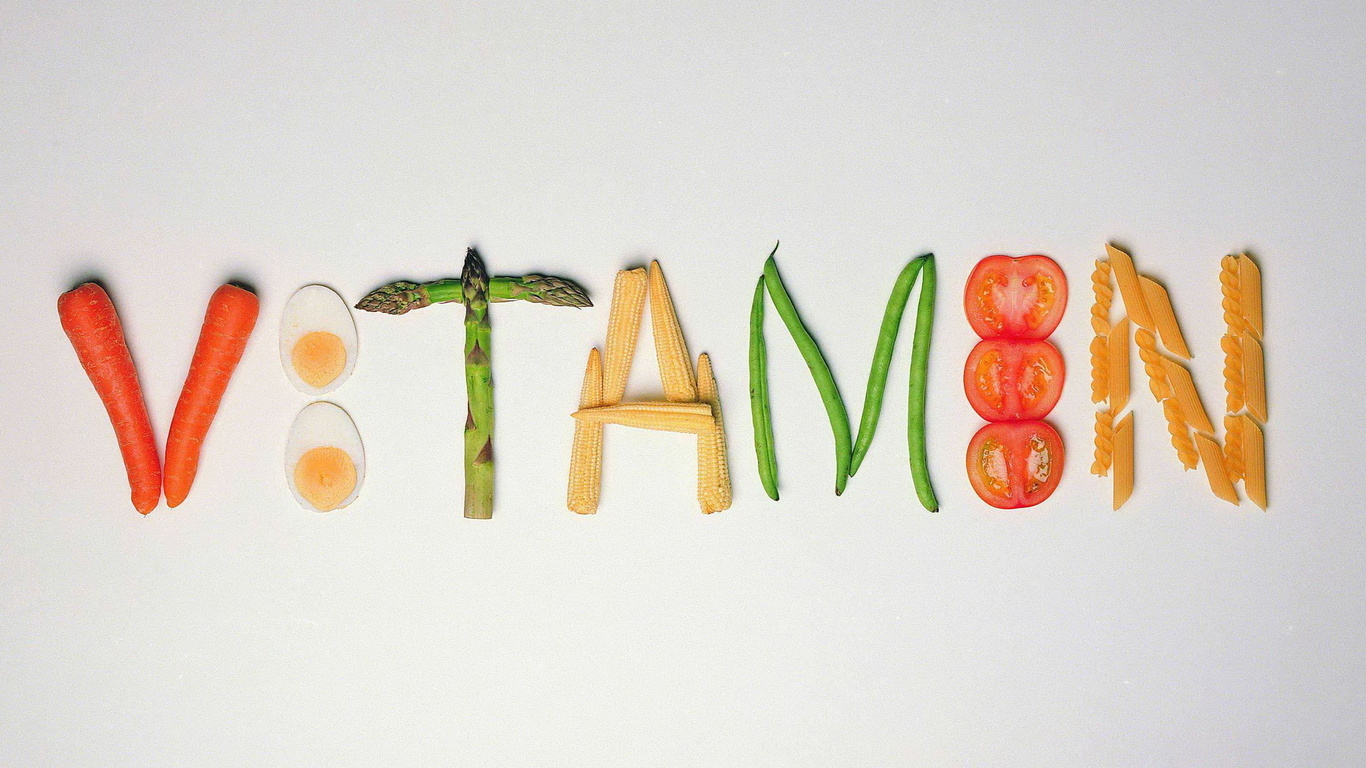 VITAMIN