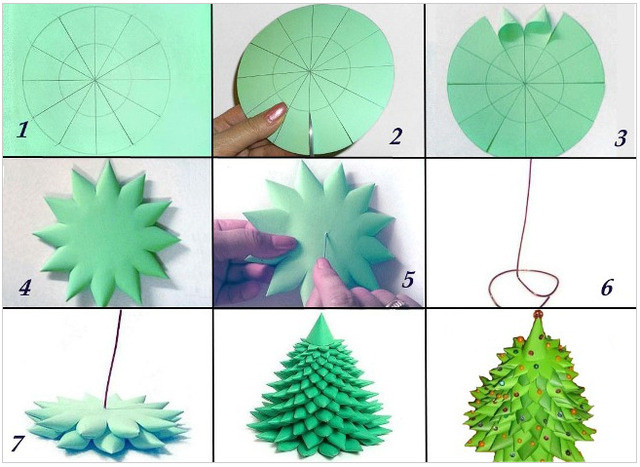 1

2

3

4

5

6

7